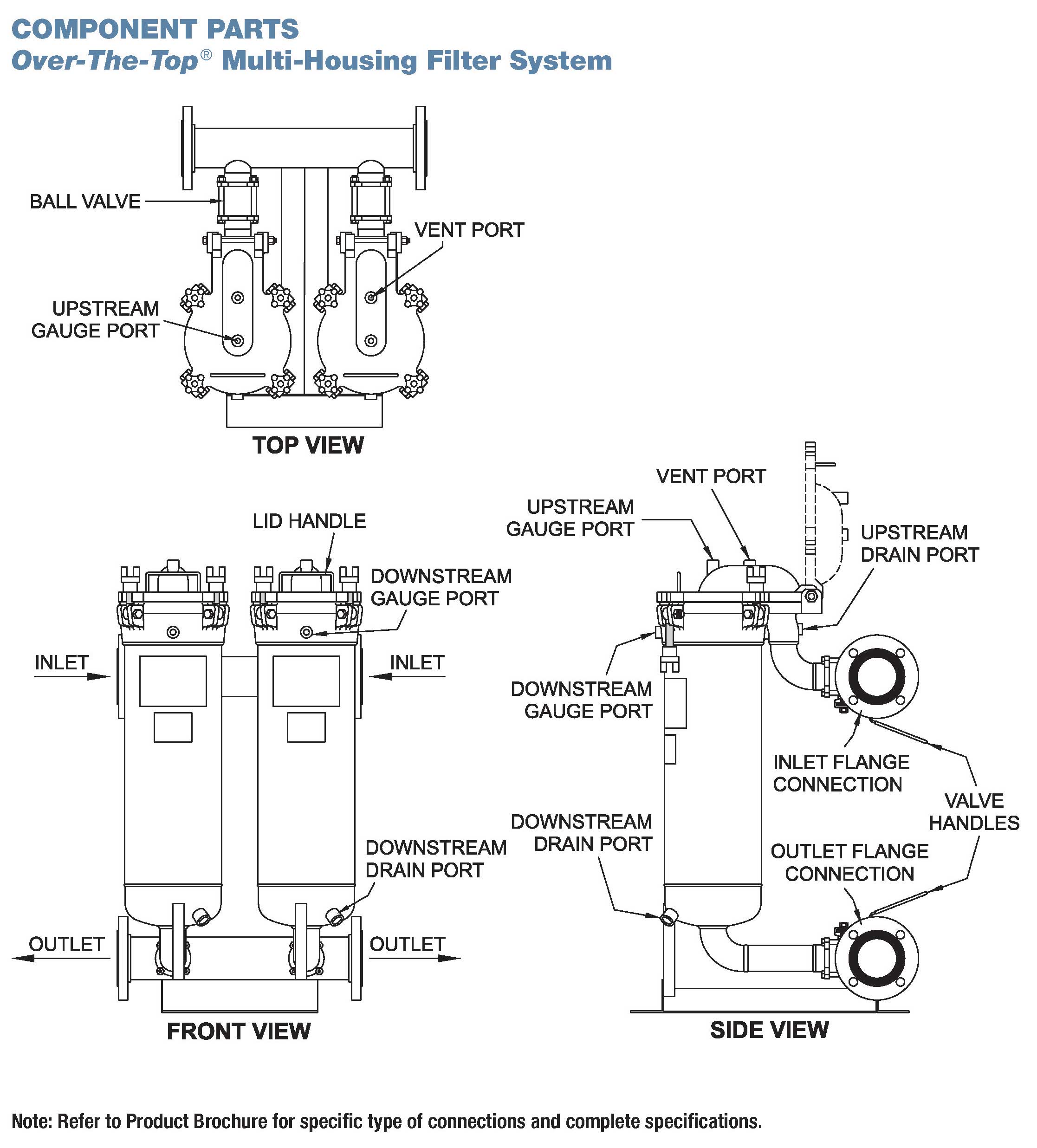 COMPONENT PARTS
Over-The-Top® Multi-Housing Filter System

BALL VALVE

VENT PORT

UPSTREAM GAUGE PORT

TOP VIEW

LID HANDLE

DOWNSTREAM GAUGE PORT

INLET

INLET

DOWNSTREAM DRAIN PORT

OUTLET

OUTLET

FRONT VIEW

VENT PORT

UPSTREAM GAUGE PORT

UPSTREAM DRAIN PORT

DOWNSTREAM GAUGE PORT

INLET FLANGE CONNECTION

VALVE HANDLES

DOWNSTREAM DRAIN PORT

OUTLET FLANGE CONNECTION

SIDE VIEW

Note: Refer to Product Brochure for specific type of connections and complete specifications.